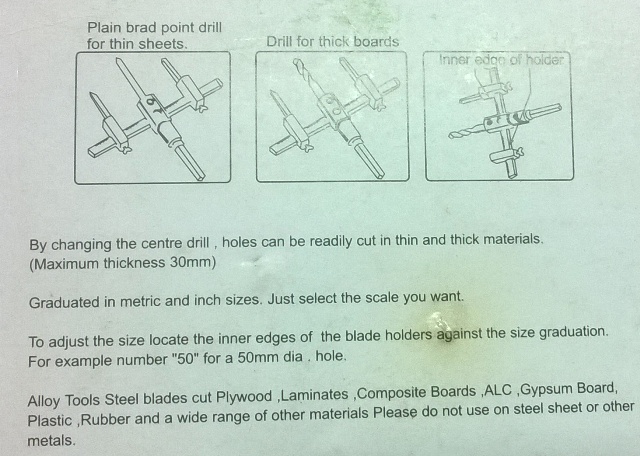 Plain brad point drill for thin sheets.

Drill for thick boards

Inner edge of holder

By changing the centre drill , holes can be readily cut in thin and thick materials. (Maximum thickness 30mm)

Graduated in metric and inch sizes. Just select the scale you want.

To adjust the size locate the inner edges of the blade holders against the size graduation. For example number "50" for a 50mm dia . hole.

Alloy Tools Steel blades cut Plywood ,Laminates ,Composite Boards ,ALC ,Gypsum Board, Plastic ,Rubber and a wide range of other materials Please do not use on steel sheet or other metals.